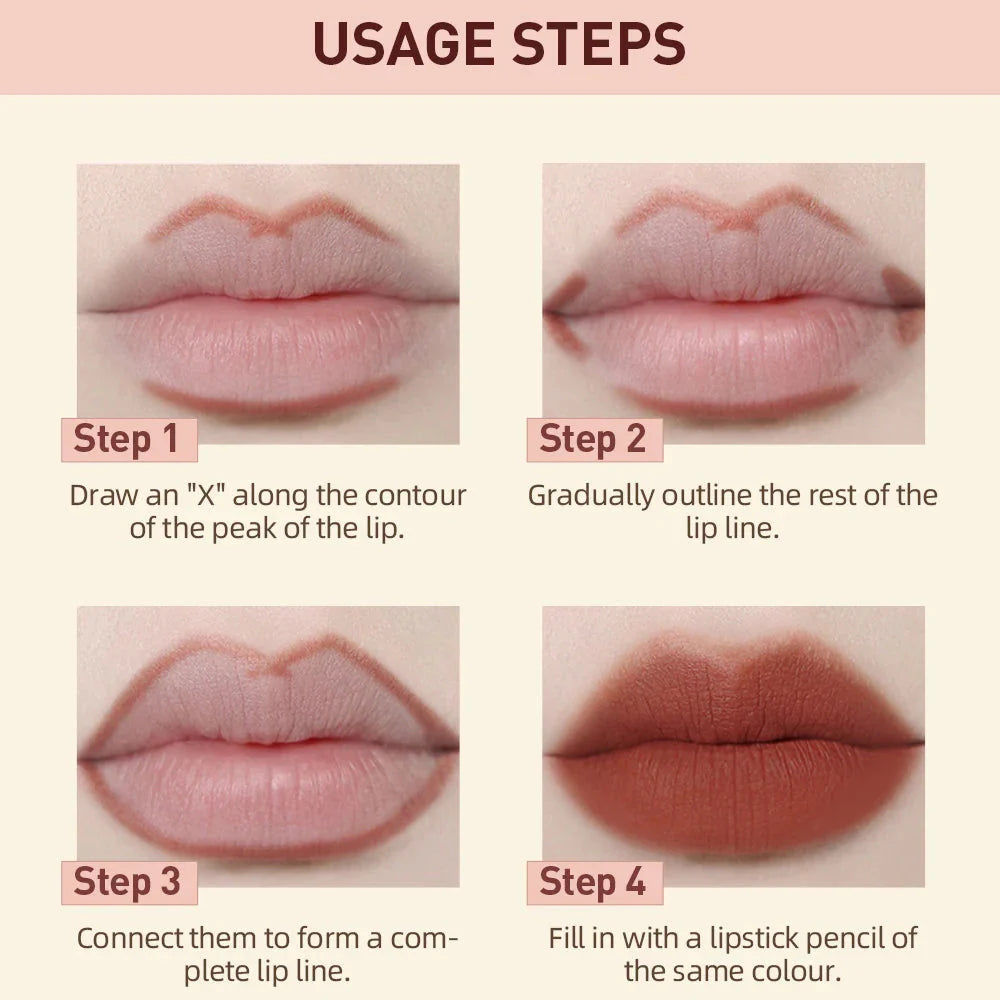 USAGE STEPS

Step 1

Draw an "X" along the contour of the peak of the lip.

Step 2

Gradually outline the rest of the lip line.

Step 3

Connect them to form a complete lip line.

Step 4

Fill in with a lipstick pencil of the same colour.